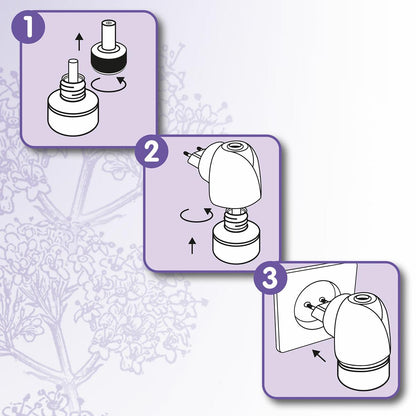 1
2
3