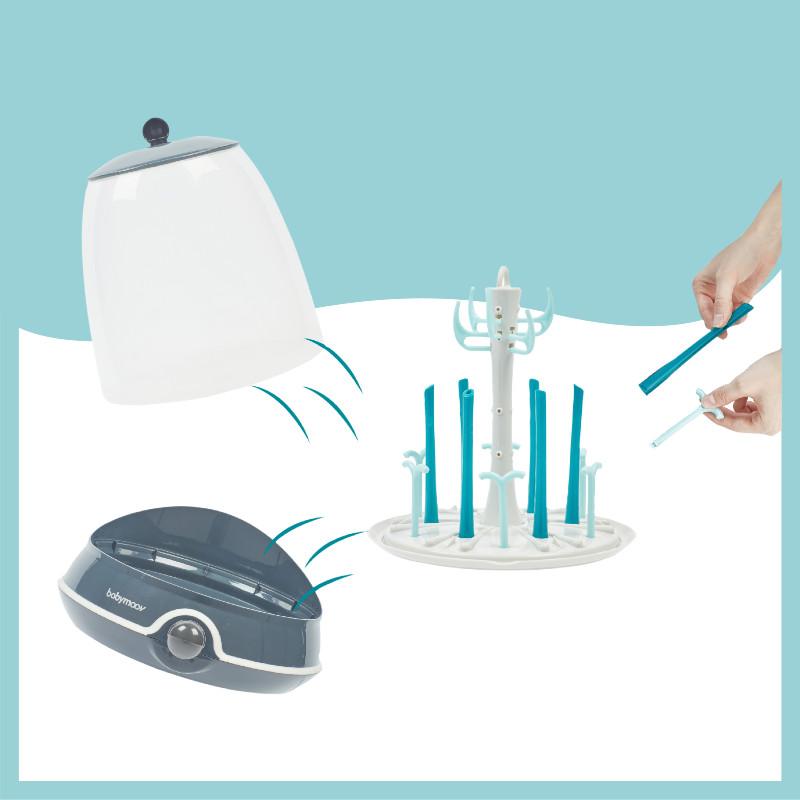 babymoov